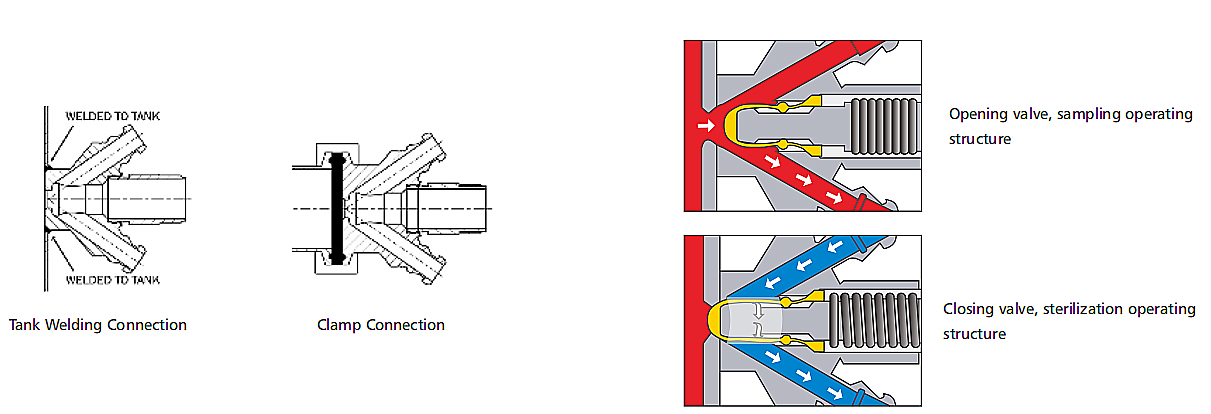 WELDED TO TANK

WELDED TO TANK

Tank Welding Connection

Clamp Connection

Opening valve, sampling operating structure

Closing valve, sterilization operating structure