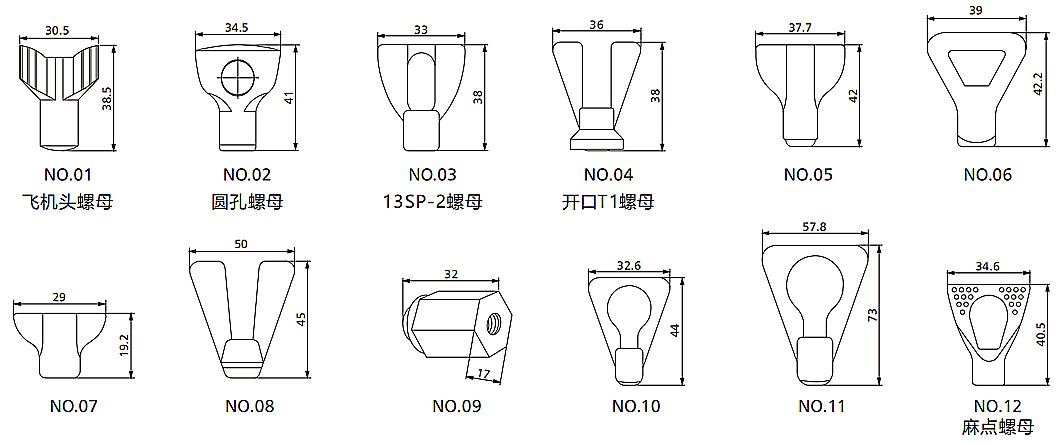 30.5
38.5
NO.01
飞机头螺母

34.5
41
NO.02
圆孔螺母

33
38
NO.03
13SP-2螺母

36
38
NO.04
开口T1螺母

37.7
42
NO.05

39
42.2
NO.06

29
19.2
NO.07

50
45
NO.08

32
17
NO.09

32.6
44
NO.10

57.8
73
NO.11

34.6
40.5
NO.12
麻点螺母