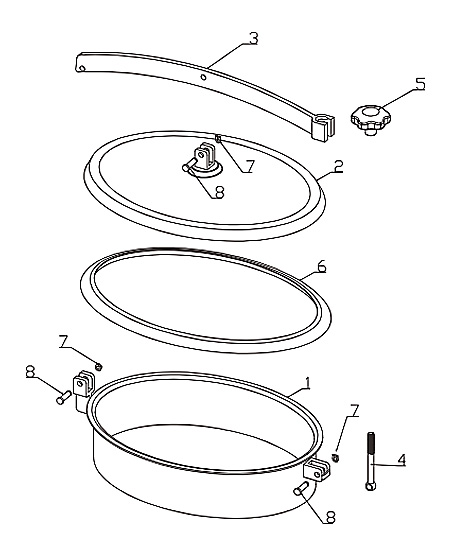 3
5
7
2
8
6
7
8
1
7
4
8