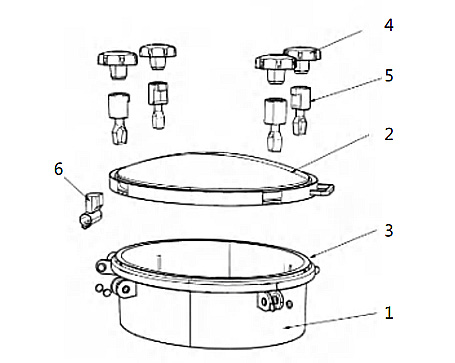 4
5
2
6
3
1