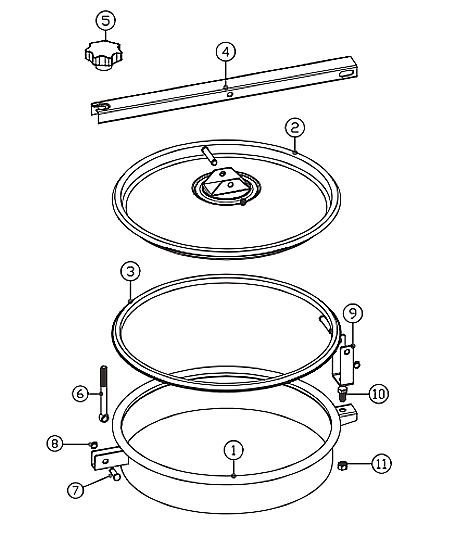 5
4
2
3
9
6
10
8
1
11
7