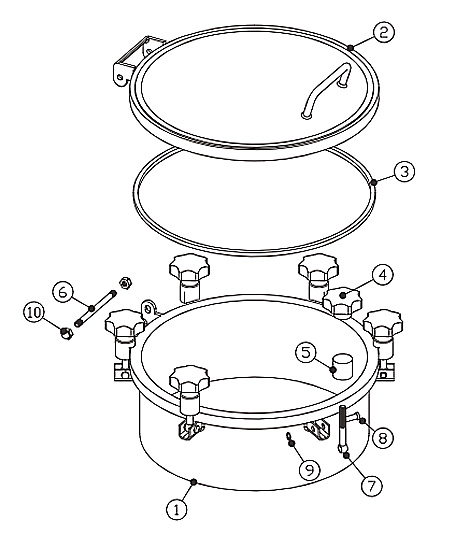 2
3
4
6
10
5
8
9
7
1