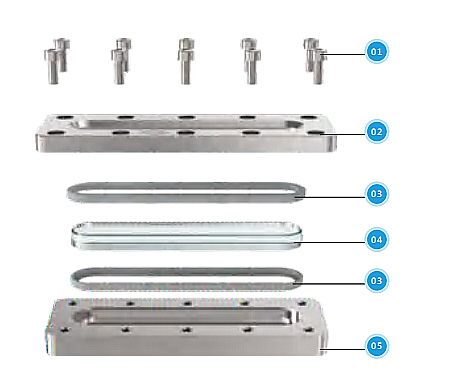 01
02
03
04
03
05